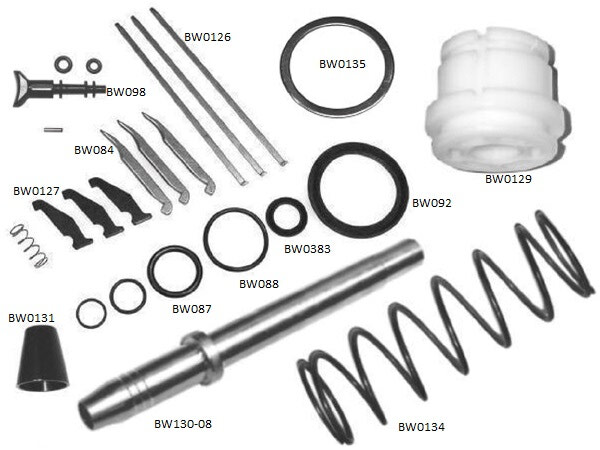 BW0126
BW0135
BW098
BW084
BW0129
BW0127
BW092
BW0383
BW088
BW087
BW0131
BW130-08
BW0134